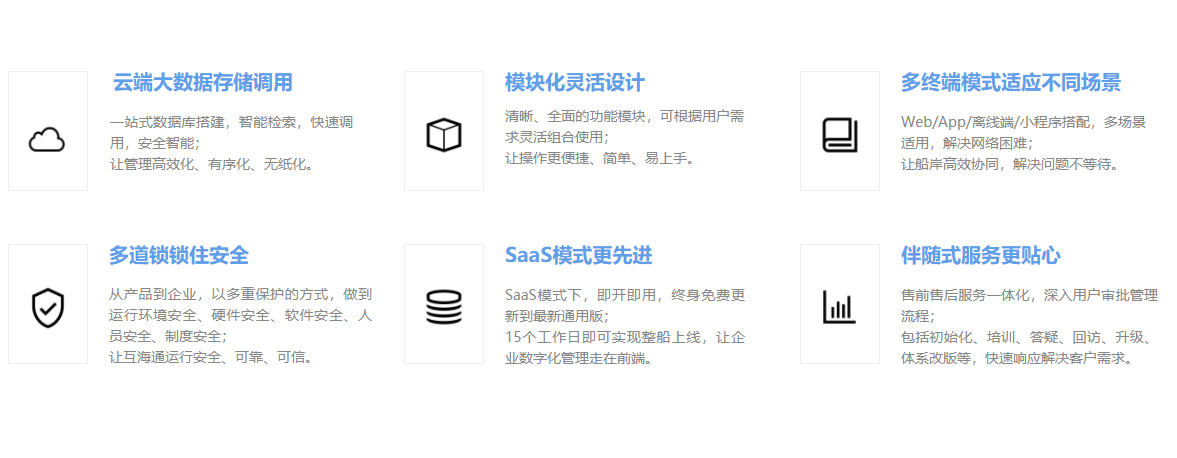 云端大数据存储调用

一站式数据库搭建，智能检索，快速调用，安全智能；
让管理高效化、有序化、无纸化。

模块化灵活设计

清晰、全面的功能模块，可根据用户需求灵活组合使用；
让操作更便捷、简单、易上手。

多终端模式适应不同场景

Web/App/离线端/小程序搭配，多场景适用，解决网络困难；
让船岸高效协同，解决问题不等待。

多道锁锁住安全

从产品到企业，以多重保护的方式，做到运行环境安全、硬件安全、软件安全、人员安全、制度安全；
让互海通运行安全、可靠、可信。

SaaS模式更先进

SaaS模式下，即开即用，终身免费更新到最新通用版；
15个工作日即可实现整船上线，让企业数字化管理走在前端。

伴随式服务更贴心

售前售后服务一体化，深入用户审批管理流程；
包括初始化、培训、答疑、回访、升级、体系改版等，快速响应解决客户需求。